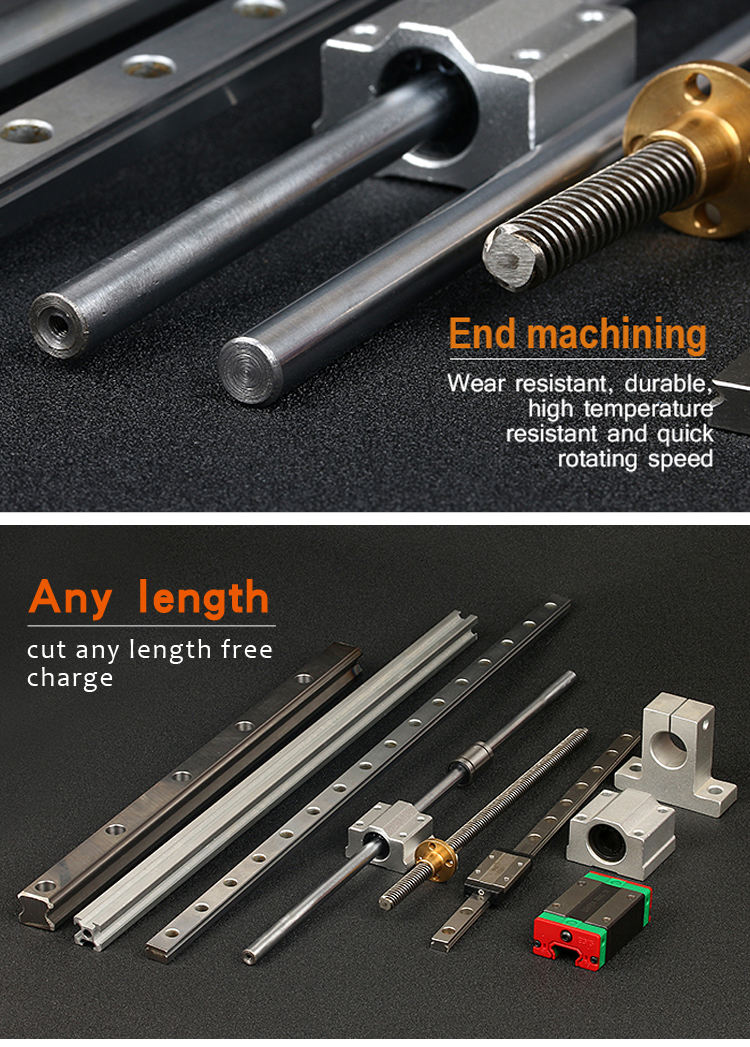 End machining

Wear resistant, durable, high temperature resistant and quick rotating speed

Any length

cut any length free charge